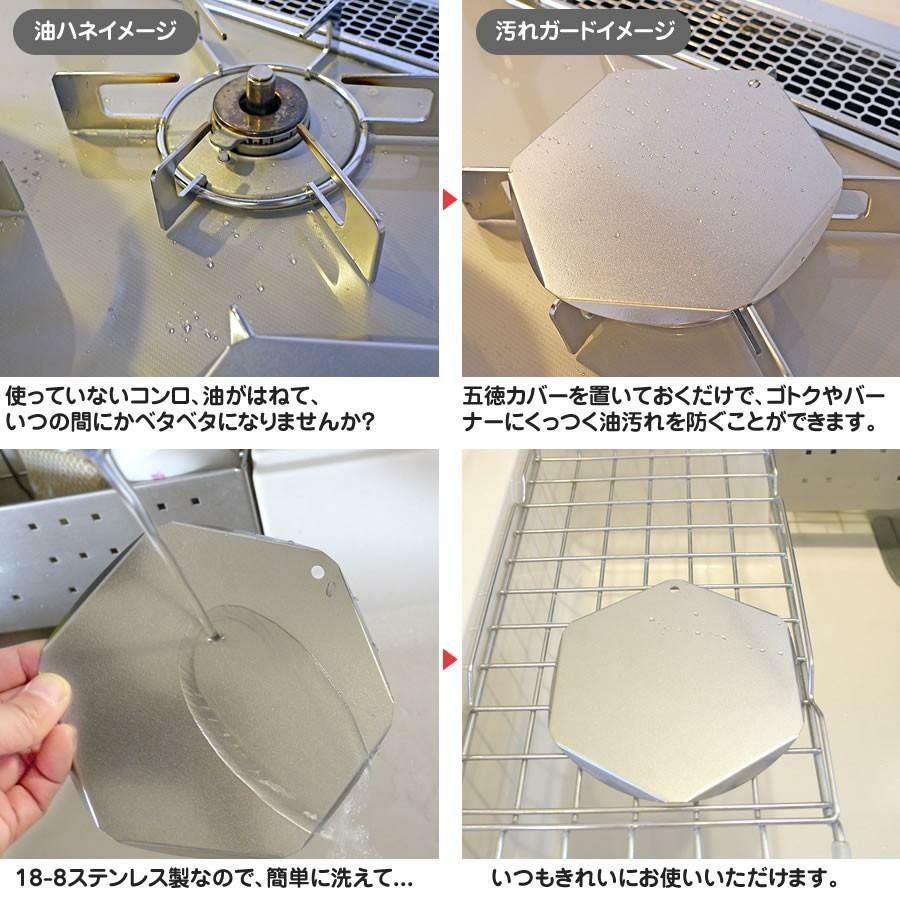 油ハネイメージ

使っていないコンロ、油がはねて、いつの間にかベタベタになりませんか?

汚れガードイメージ

五徳カバーを置いておくだけで、ゴトクやバーナーにくっつく油汚れを防ぐことができます。

18-8ステンレス製なので、簡単に洗えて...

いつもきれいにお使いいただけます。