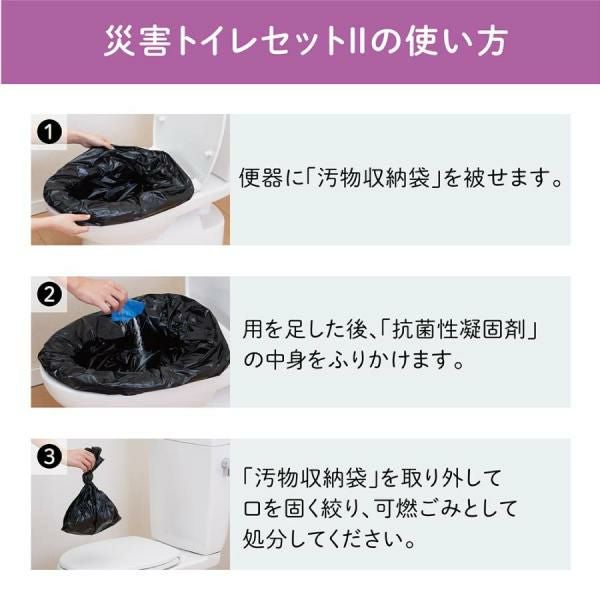 災害トイレセットIIの使い方

1

便器に「汚物収納袋」を被せます。

2

用を足した後、「抗菌性凝固剤」の中身をふりかけます。

3

「汚物収納袋」を取り外して口を固く絞り、可燃ごみとして処分してください。